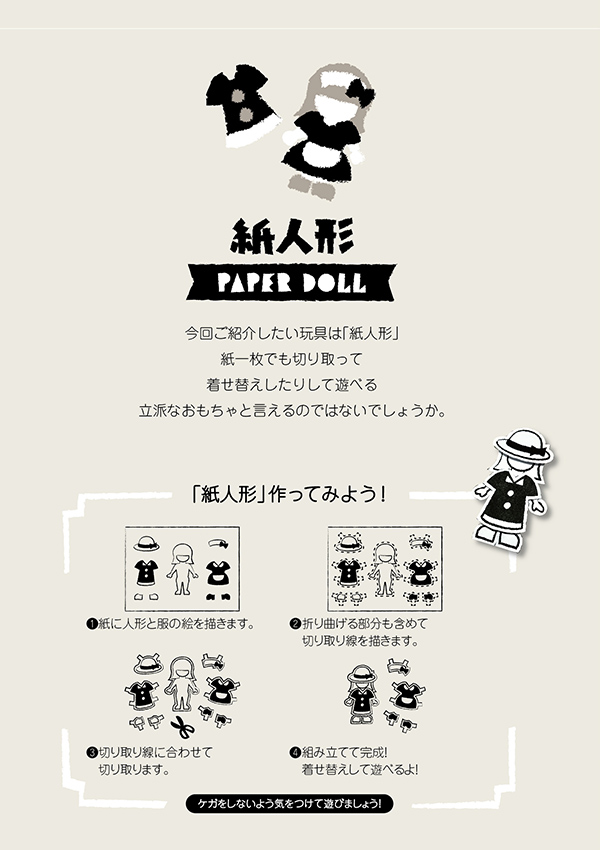 紙人形

PAPER DOLL

今回ご紹介したい玩具は「紙人形」
紙一枚でも切り取って
着せ替えしたりして遊べる
立派なおもちゃと言えるのではないでしょうか。

「紙人形」作ってみよう！

❶紙に人形と服の絵を描きます。

❷折り曲げる部分も含めて切り取り線を描きます。

❸切り取り線に合わせて切り取ります。

❹組み立てて完成！着せ替えして遊べるよ！

ケガをしないよう気をつけて遊びましょう！